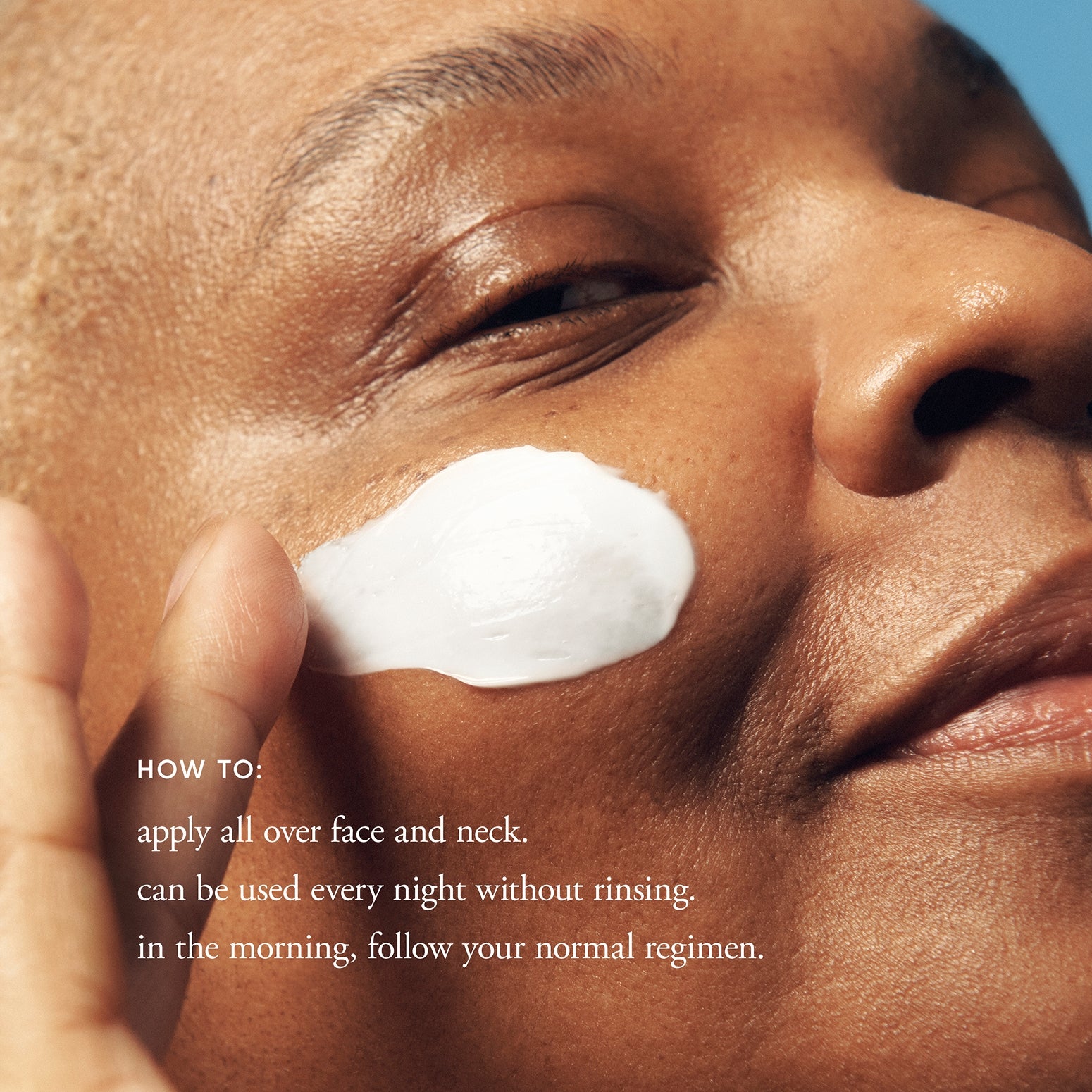 HOW TO:

apply all over face and neck.
can be used every night without rinsing.
in the morning, follow your normal regimen.