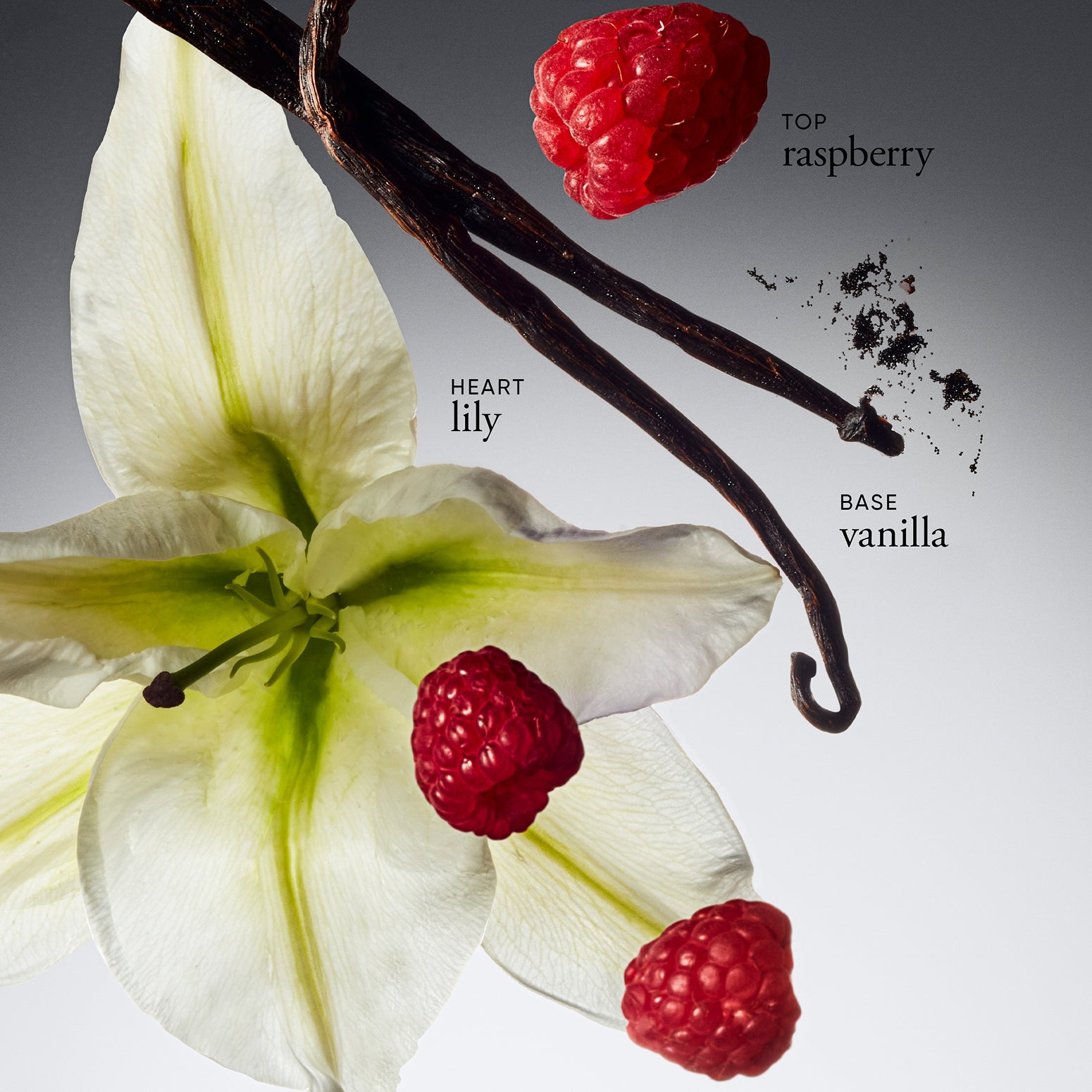 TOP
raspberry

HEART
lily

BASE
vanilla