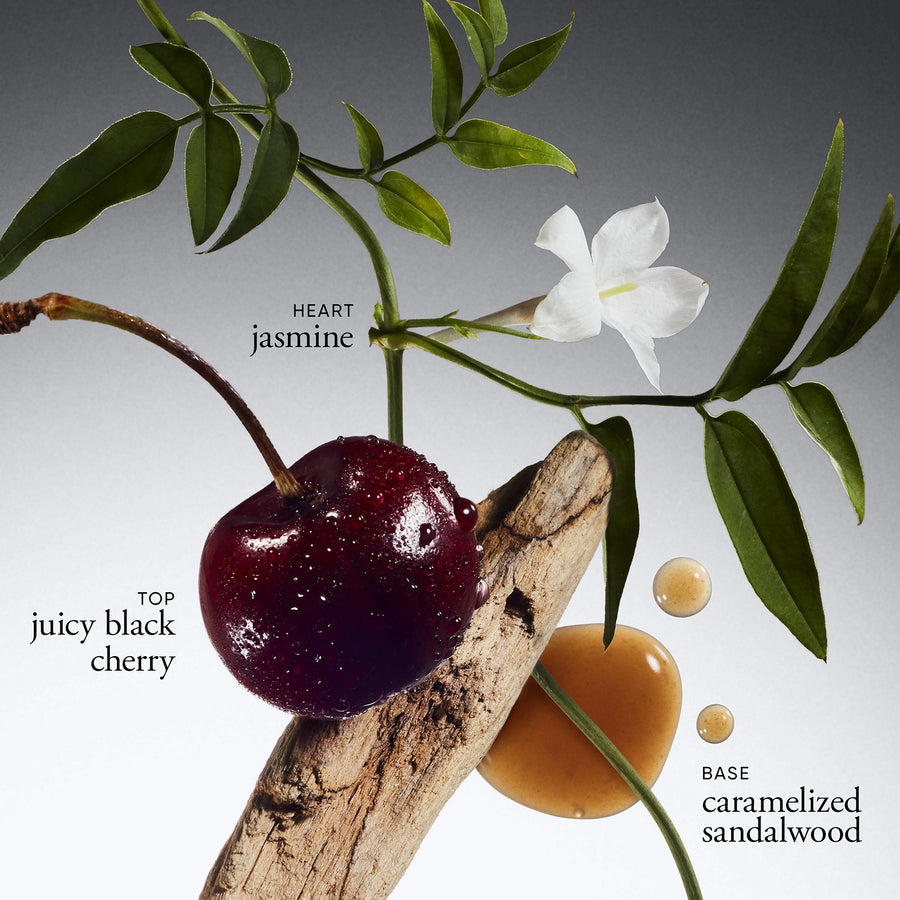 HEART
jasmine

TOP
juicy black cherry

BASE
caramelized sandalwood