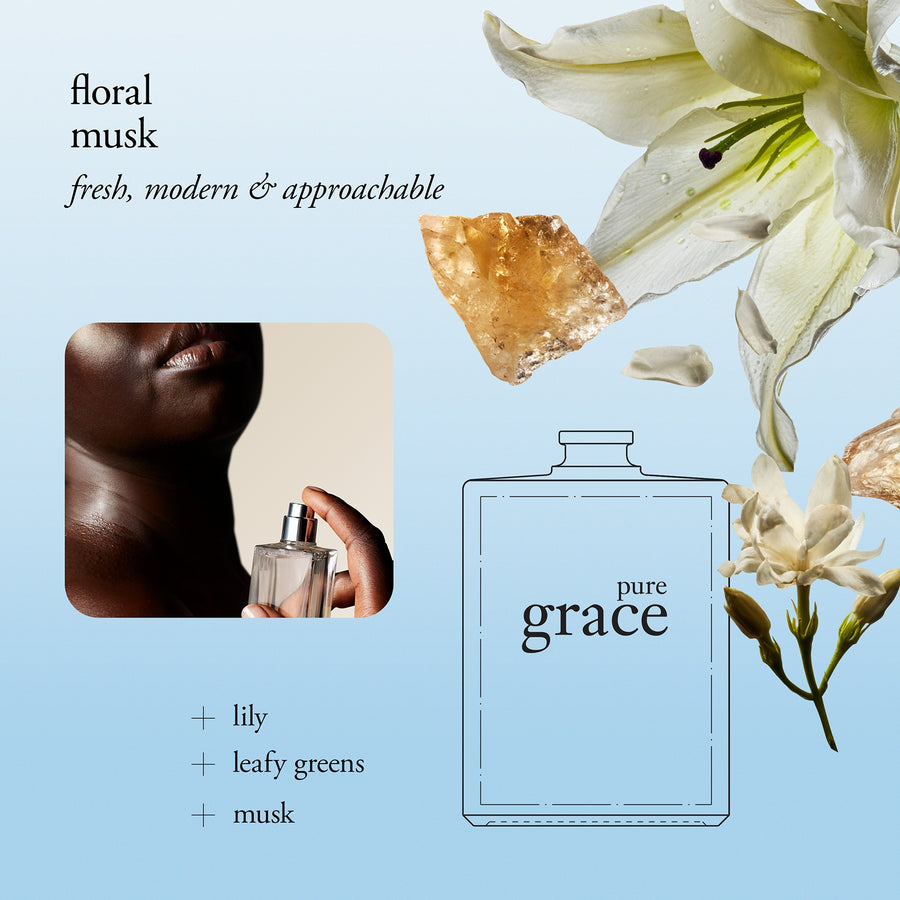 floral
musk
fresh, modern & approachable

pure
grace

+ lily
+ leafy greens
+ musk