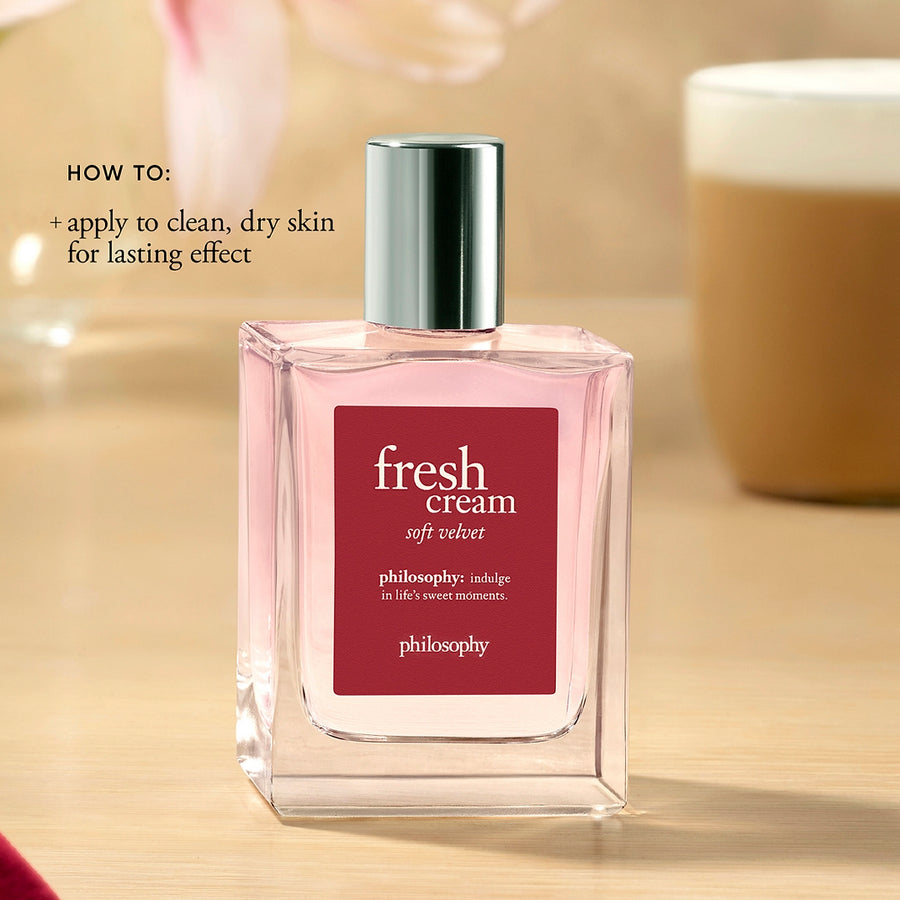 HOW TO:

+ apply to clean, dry skin for lasting effect

fresh cream
soft velvet

philosophy: indulge in life's sweet moments.

philosophy