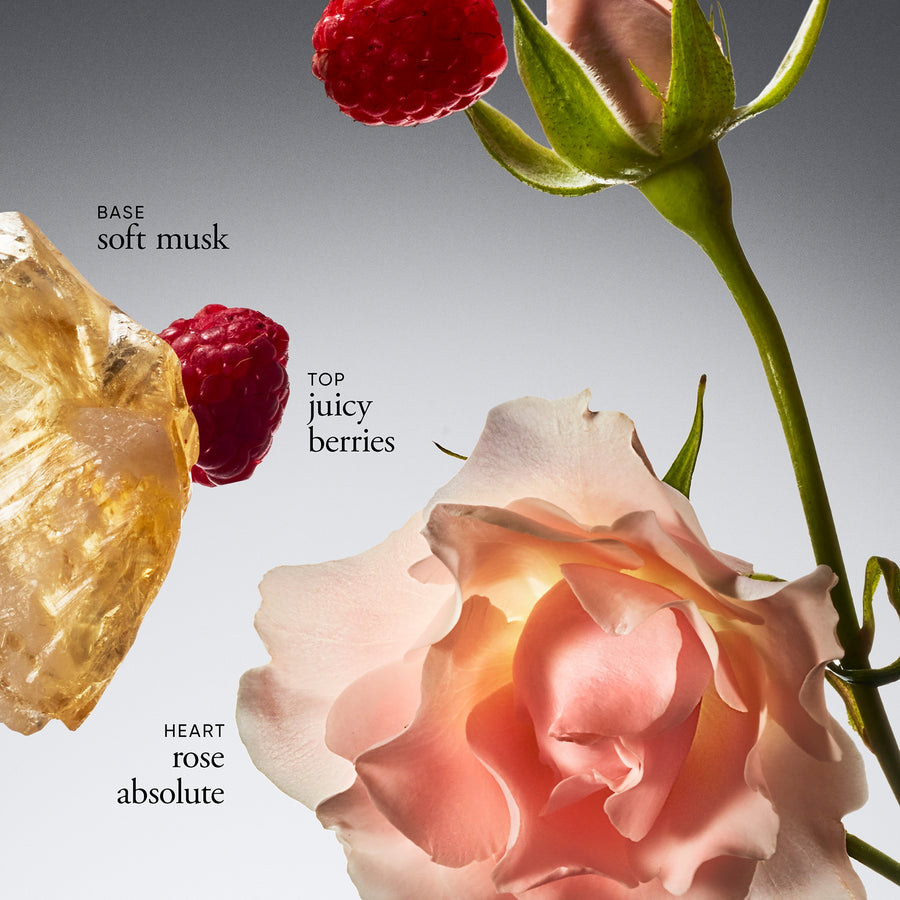 BASE
soft musk

TOP
juicy
berries

HEART
rose
absolute