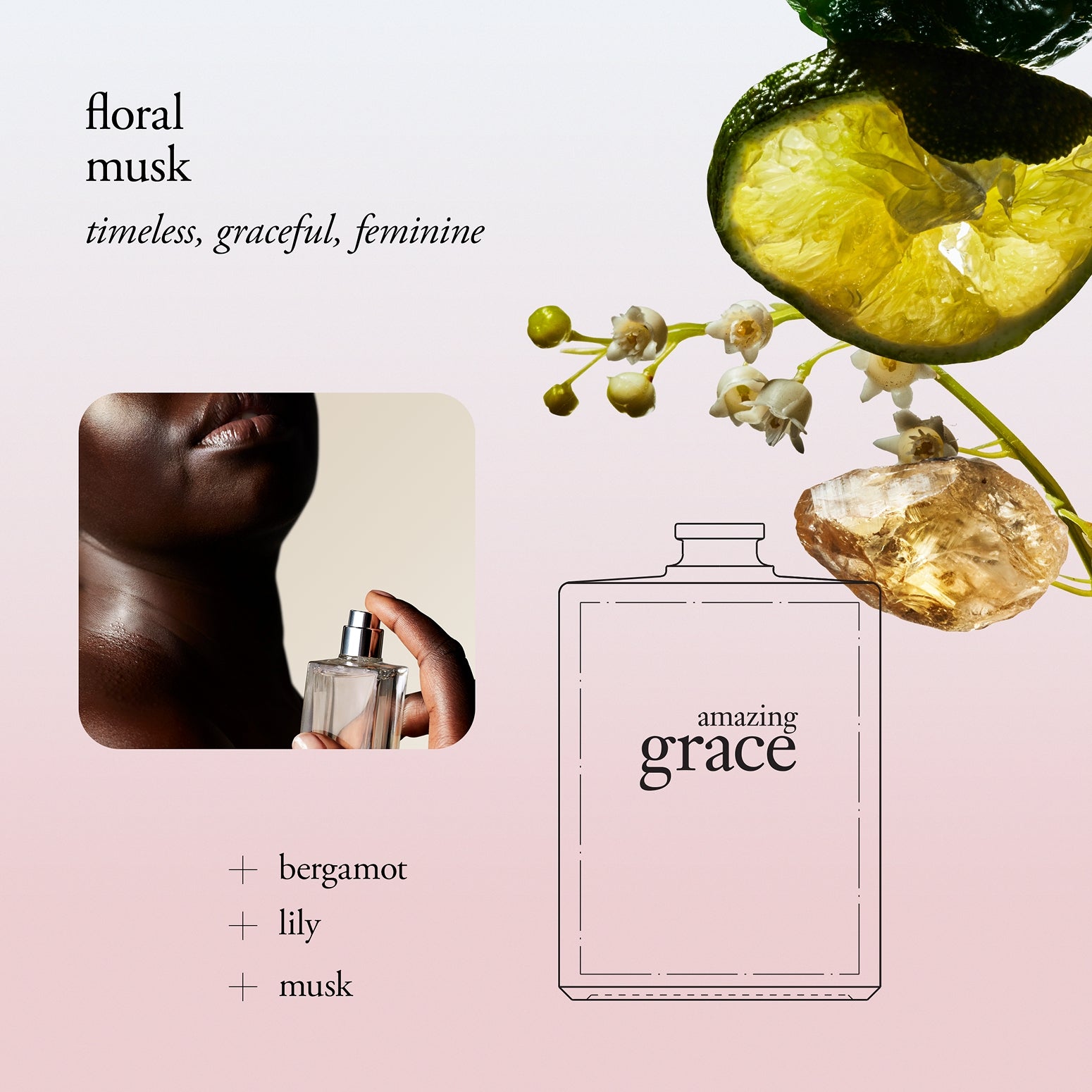 floral
musk

timeless, graceful, feminine

amazing
grace

+ bergamot
+ lily
+ musk