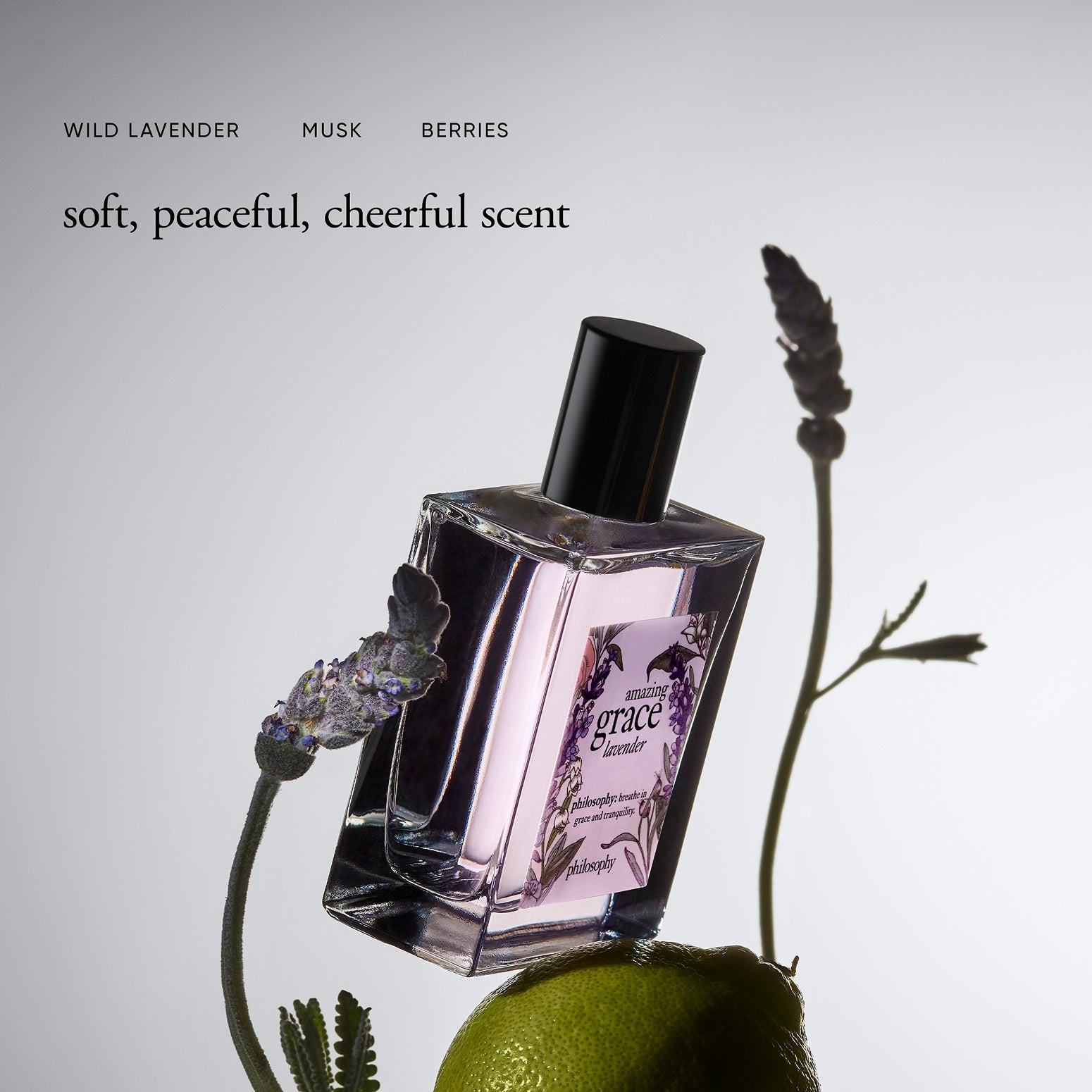 WILD LAVENDER MUSK BERRIES

soft, peaceful, cheerful scent

amazing grace lavender

philosophy: breathe in grace and tranquility.

philosophy