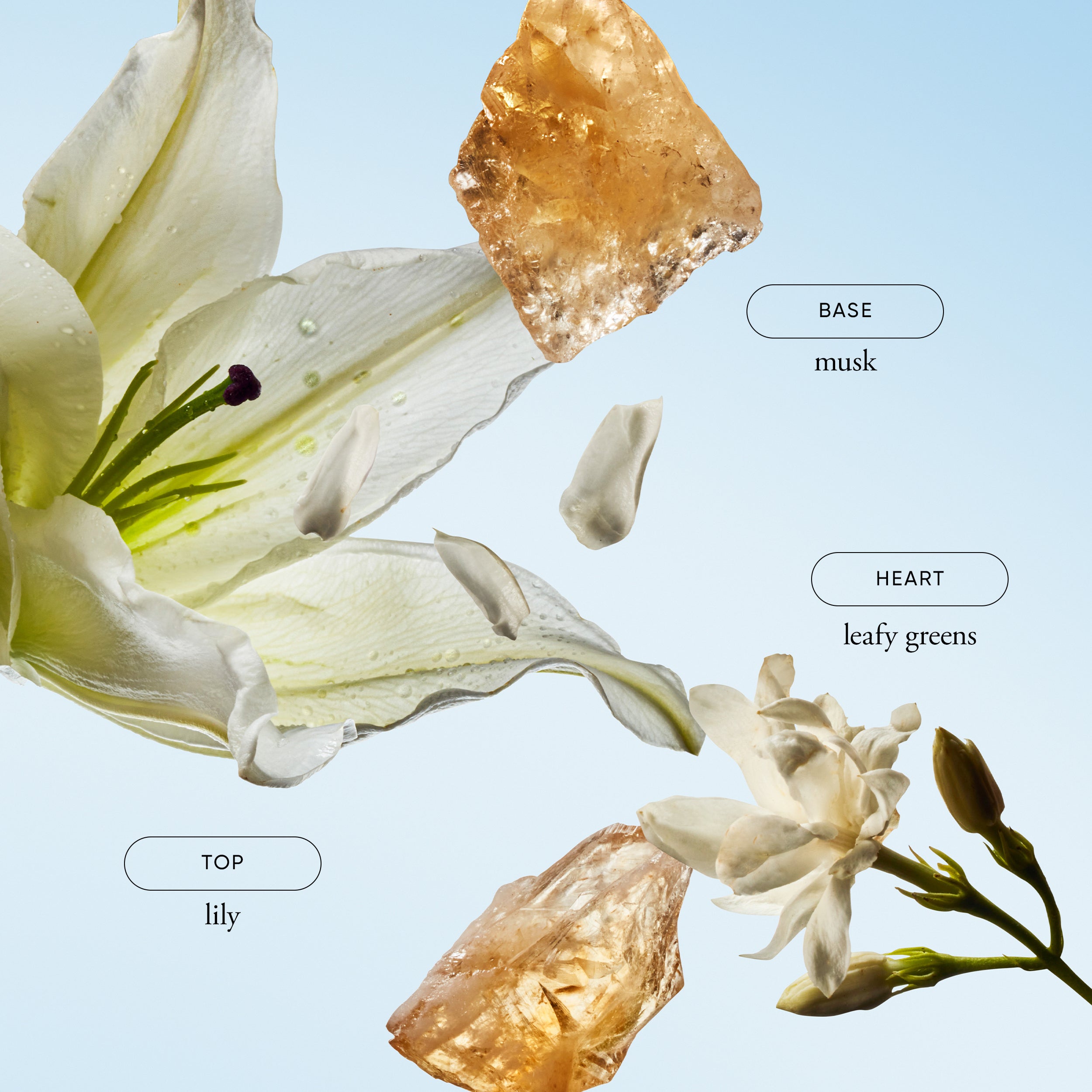 BASE
musk

HEART
leafy greens

TOP
lily